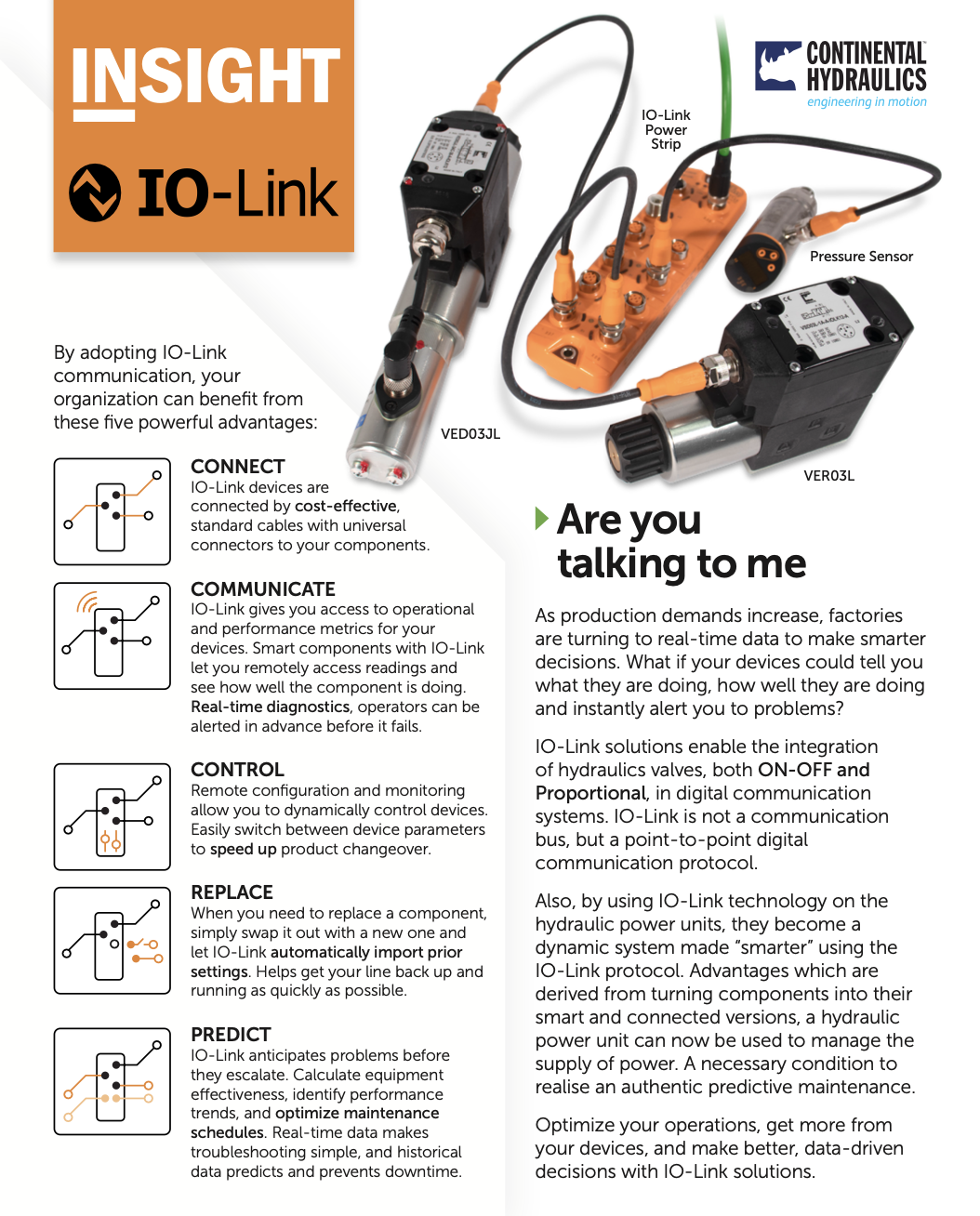 INSIGHT

IO-Link

CONTINENTAL HYDRAULICS
engineering in motion

IO-Link Power Strip

Pressure Sensor

VED03JL

VER03L

By adopting IO-Link communication, your organization can benefit from these five powerful advantages:

CONNECT
IO-Link devices are connected by cost-effective, standard cables with universal connectors to your components.

COMMUNICATE
IO-Link gives you access to operational and performance metrics for your devices. Smart components with IO-Link let you remotely access readings and see how well the component is doing. Real-time diagnostics, operators can be alerted in advance before it fails.

CONTROL
Remote configuration and monitoring allow you to dynamically control devices. Easily switch between device parameters to speed up product changeover.

REPLACE
When you need to replace a component, simply swap it out with a new one and let IO-Link automatically import prior settings. Helps get your line back up and running as quickly as possible.

PREDICT
IO-Link anticipates problems before they escalate. Calculate equipment effectiveness, identify performance trends, and optimize maintenance schedules. Real-time data makes troubleshooting simple, and historical data predicts and prevents downtime.

Are you talking to me

As production demands increase, factories are turning to real-time data to make smarter decisions. What if your devices could tell you what they are doing, how well they are doing and instantly alert you to problems?

IO-Link solutions enable the integration of hydraulics valves, both ON-OFF and Proportional, in digital communication systems. IO-Link is not a communication bus, but a point-to-point digital communication protocol.

Also, by using IO-Link technology on the hydraulic power units, they become a dynamic system made “smarter” using the IO-Link protocol. Advantages which are derived from turning components into their smart and connected versions, a hydraulic power unit can now be used to manage the supply of power. A necessary condition to realise an authentic predictive maintenance.

Optimize your operations, get more from your devices, and make better, data-driven decisions with IO-Link solutions.